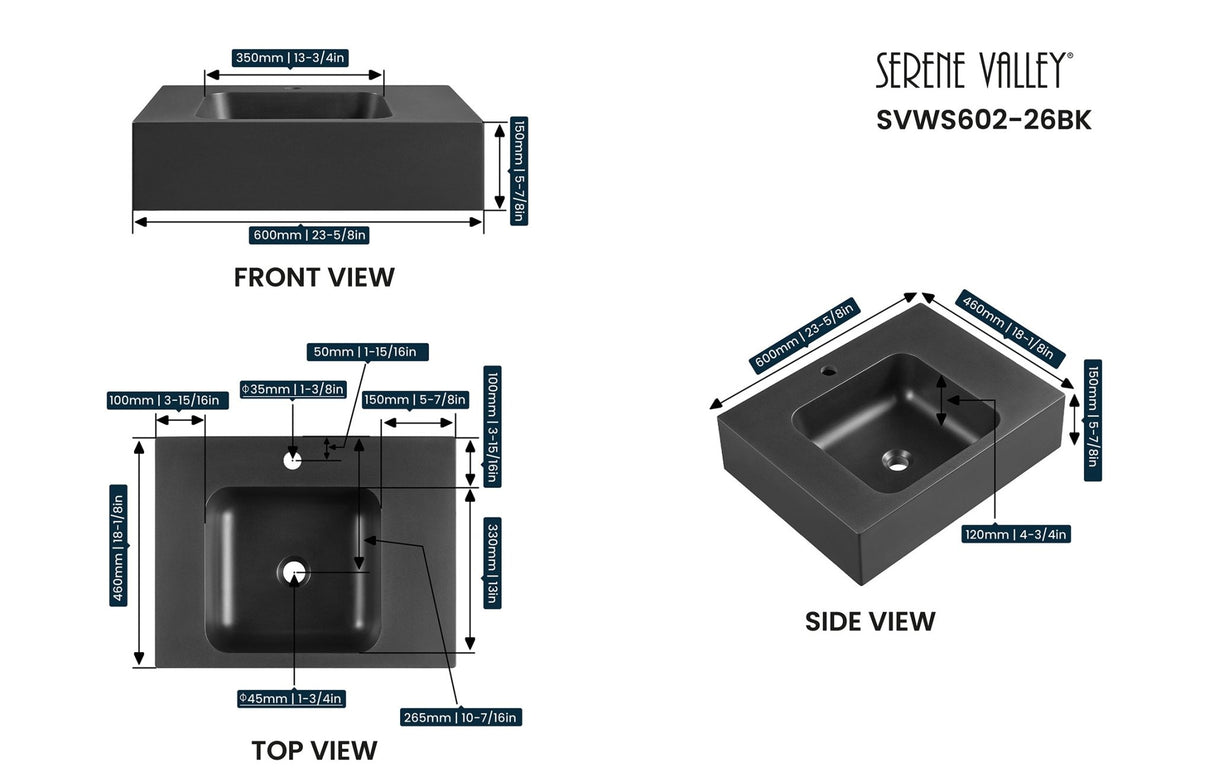 350mm | 13-3/4in

150mm | 5-7/8in

600mm | 23-5/8in

FRONT VIEW

SERENE VALLEY®
SVWS602-26BK

50mm | 1-15/16in

Φ35mm | 1-3/8in

100mm | 3-15/16in

150mm | 5-7/8in

100mm | 3-15/16in

460mm | 18-1/8in

330mm | 13in

Φ45mm | 1-3/4in

265mm | 10-7/16in

TOP VIEW

600mm | 23-5/8in

460mm | 18-1/8in

150mm | 5-7/8in

120mm | 4-3/4in

SIDE VIEW