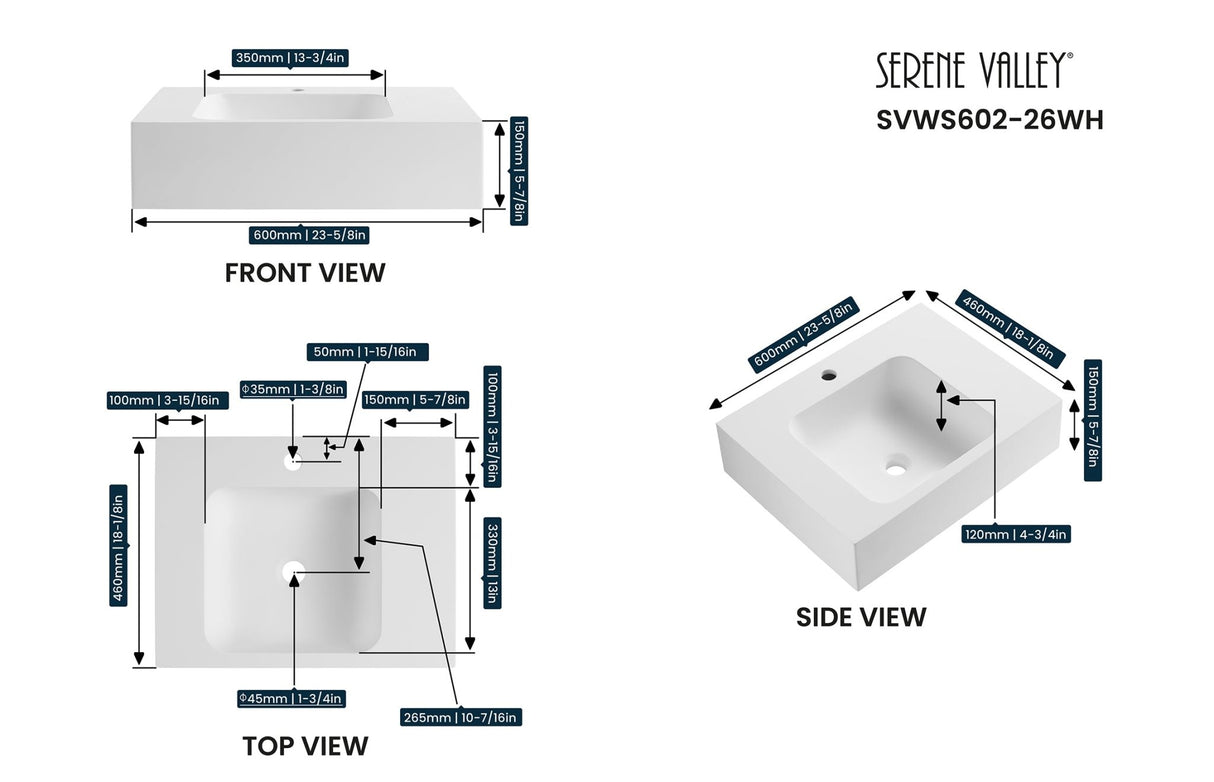 350mm | 13-3/4in

150mm | 5-7/8in

600mm | 23-5/8in

FRONT VIEW

SERENE VALLEY®

SVWS602-26WH

50mm | 1-15/16in

Φ35mm | 1-3/8in

100mm | 3-15/16in

150mm | 5-7/8in

100mm | 3-15/16in

460mm | 18-1/8in

330mm | 13in

Φ45mm | 1-3/4in

265mm | 10-7/16in

TOP VIEW

600mm | 23-5/8in

460mm | 18-1/8in

150mm | 5-7/8in

120mm | 4-3/4in

SIDE VIEW