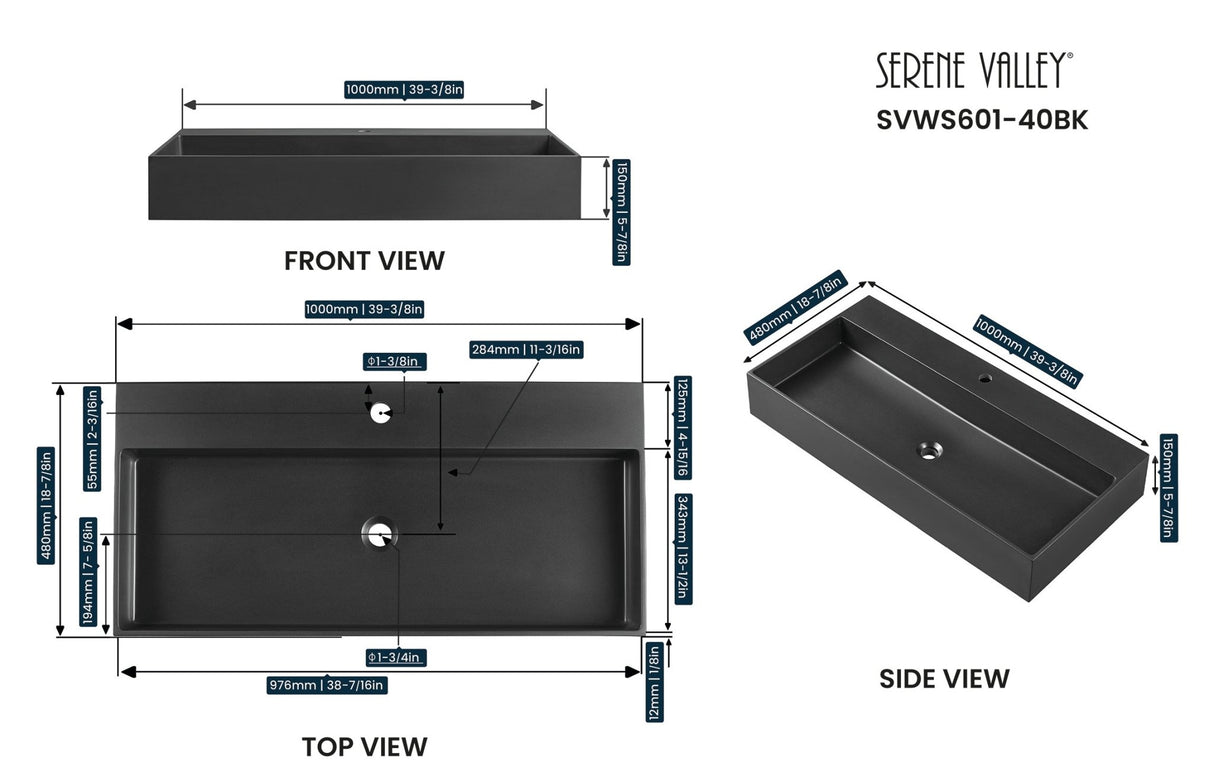 SERENE VALLEY®
SVWS601-40BK

1000mm | 39-3/8in
150mm | 5-7/8in
FRONT VIEW

1000mm | 39-3/8in
Φ1-3/8in
284mm | 11-3/16in
55mm | 2-3/16in
125mm | 4-15/16
480mm | 18-7/8in
343mm | 13-1/2in
194mm | 7- 5/8in
Φ1-3/4in
976mm | 38-7/16in
12mm | 1/8in
TOP VIEW

480mm | 18-7/8in
1000mm | 39-3/8in
150mm | 5-7/8in
SIDE VIEW