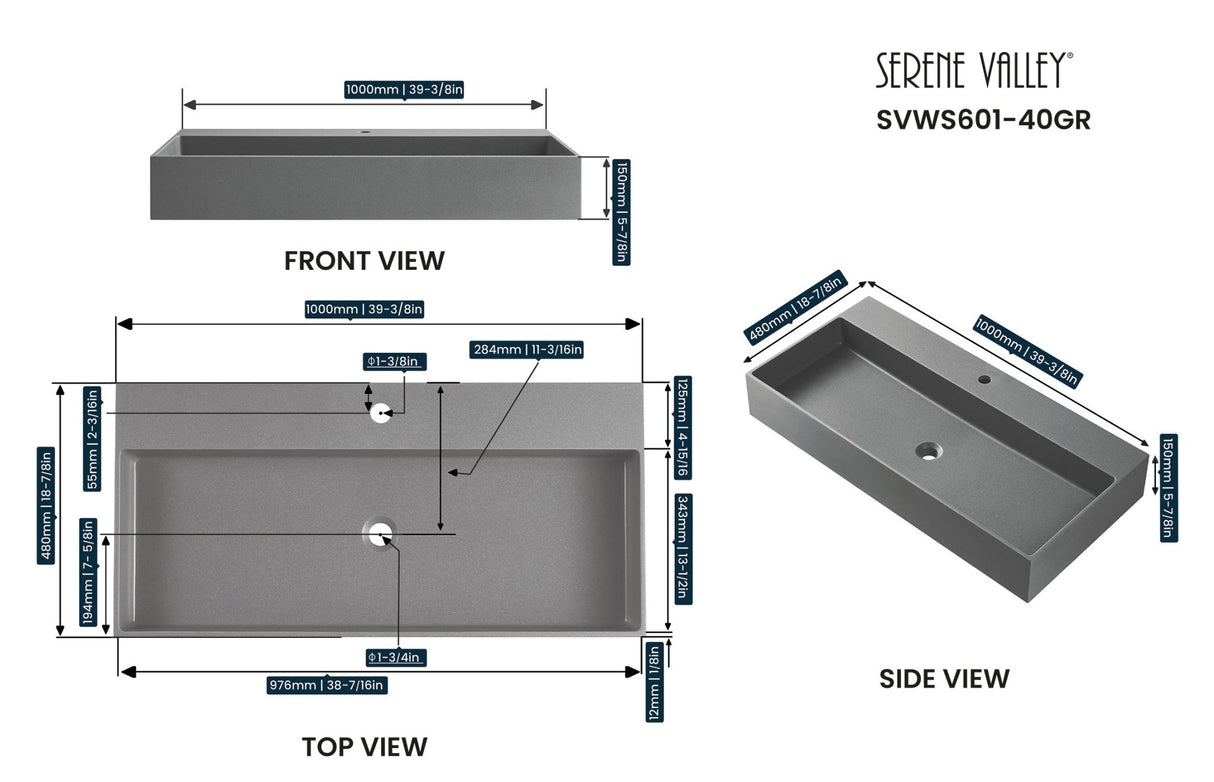 SERENE VALLEY®
SVWS601-40GR

1000mm | 39-3/8in
150mm | 5-7/8in
FRONT VIEW

1000mm | 39-3/8in
Φ1-3/8in
284mm | 11-3/16in
125mm | 4-15/16
55mm | 2-3/16in
480mm | 18-7/8in
343mm | 13-1/2in
194mm | 7- 5/8in
Φ1-3/4in
976mm | 38-7/16in
12mm | 1/8in
TOP VIEW

480mm | 18-7/8in
1000mm | 39-3/8in
150mm | 5-7/8in
SIDE VIEW