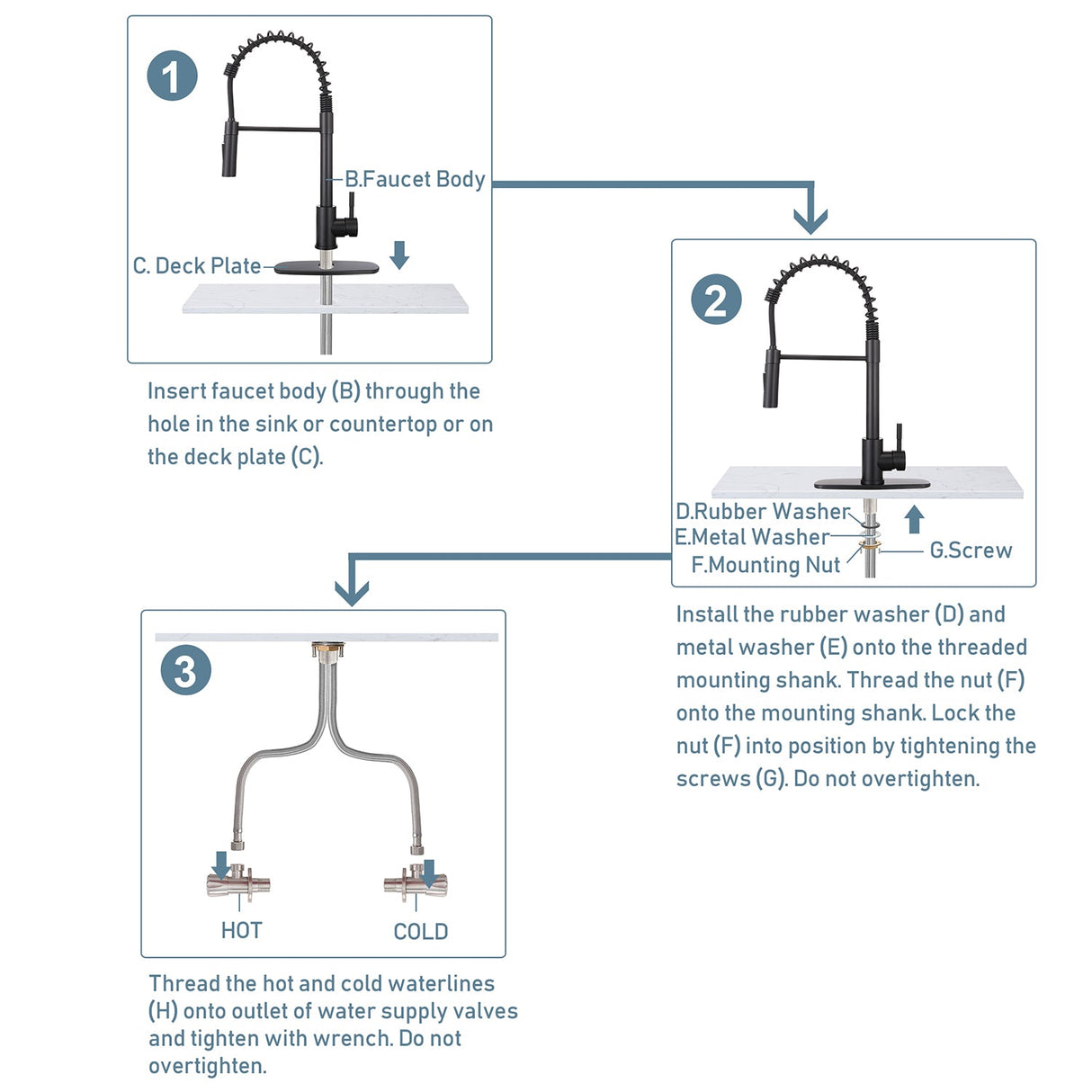 1

B.Faucet Body

C. Deck Plate

Insert faucet body (B) through the hole in the sink or countertop or on the deck plate (C).

2

D.Rubber Washer

E.Metal Washer

F.Mounting Nut

G.Screw

Install the rubber washer (D) and metal washer (E) onto the threaded mounting shank. Thread the nut (F) onto the mounting shank. Lock the nut (F) into position by tightening the screws (G). Do not overtighten.

3

HOT

COLD

Thread the hot and cold waterlines (H) onto outlet of water supply valves and tighten with wrench. Do not overtighten.