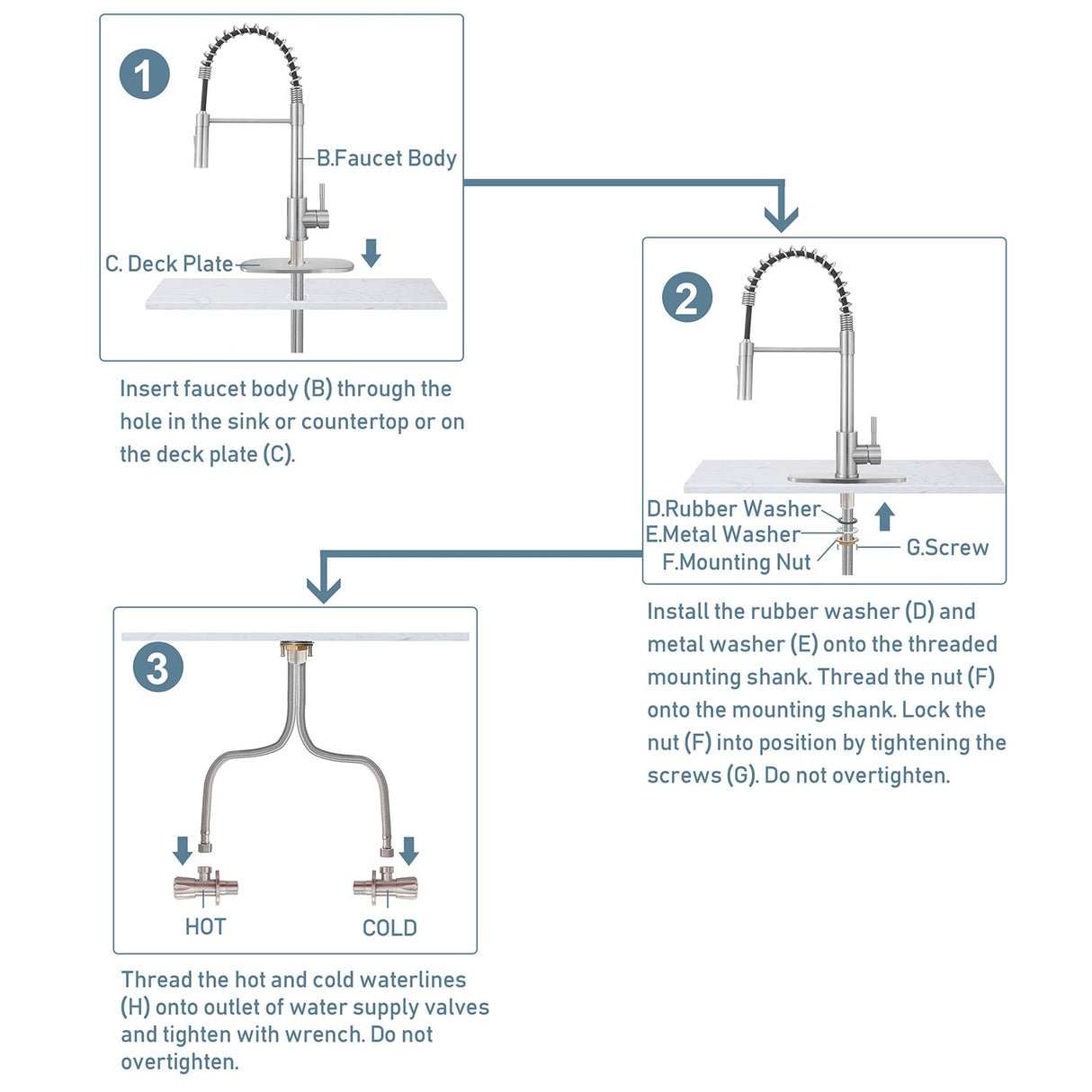 1

B.Faucet Body

C. Deck Plate

Insert faucet body (B) through the hole in the sink or countertop or on the deck plate (C).

2

D.Rubber Washer
E.Metal Washer
F.Mounting Nut
G.Screw

Install the rubber washer (D) and metal washer (E) onto the threaded mounting shank. Thread the nut (F) onto the mounting shank. Lock the nut (F) into position by tightening the screws (G). Do not overtighten.

3

HOT

COLD

Thread the hot and cold waterlines (H) onto outlet of water supply valves and tighten with wrench. Do not overtighten.