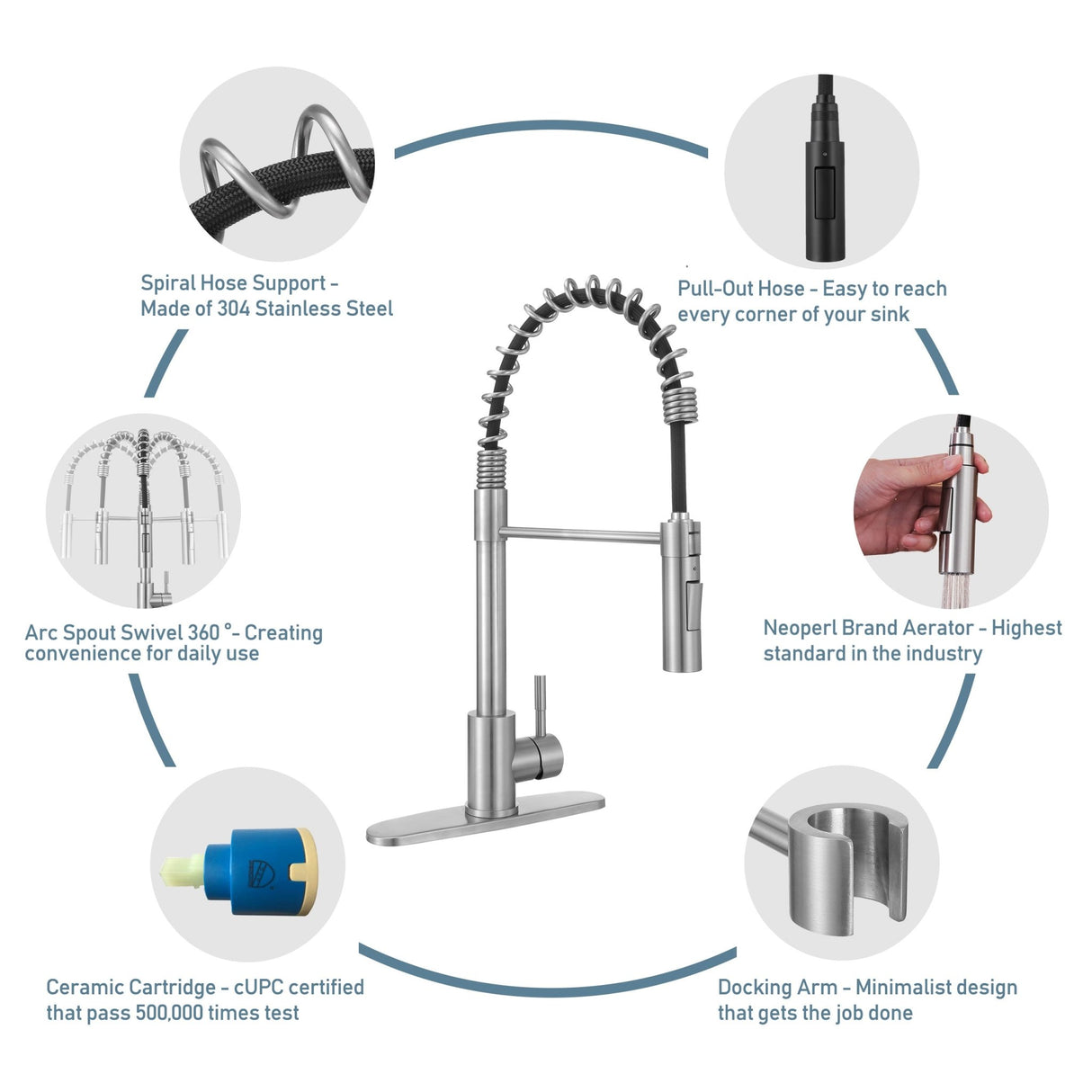 Spiral Hose Support - Made of 304 Stainless Steel

Pull-Out Hose - Easy to reach every corner of your sink

Arc Spout Swivel 360 °- Creating convenience for daily use

Neoperl Brand Aerator - Highest standard in the industry

Ceramic Cartridge - cUPC certified that pass 500,000 times test

Docking Arm - Minimalist design that gets the job done