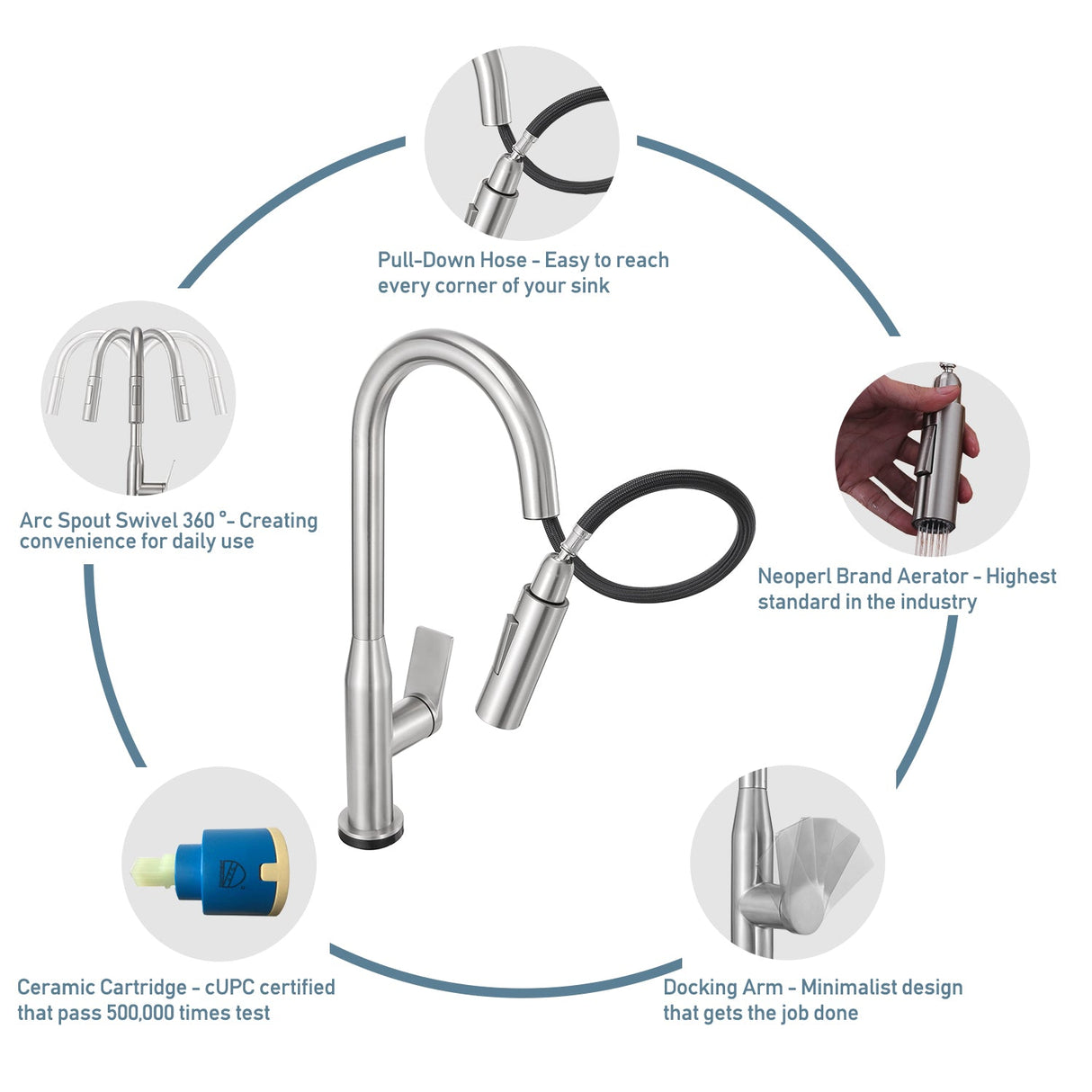 Pull-Down Hose - Easy to reach every corner of your sink

Arc Spout Swivel 360 °- Creating convenience for daily use

Neoperl Brand Aerator - Highest standard in the industry

Ceramic Cartridge - cUPC certified that pass 500,000 times test

Docking Arm - Minimalist design that gets the job done