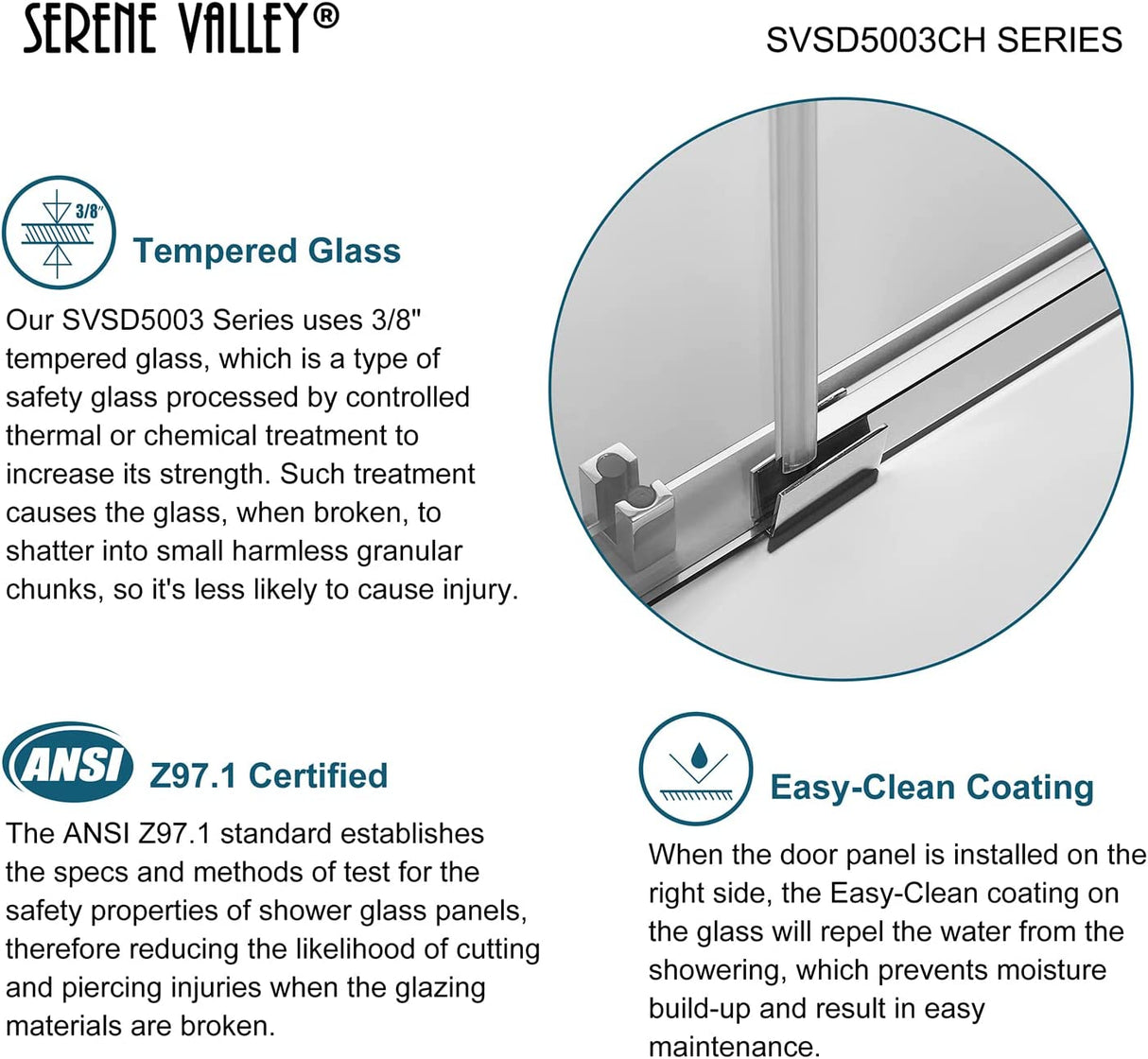 SERENE VALLEY®

SVSD5003CH SERIES

3/8"

Tempered Glass

Our SVSD5003 Series uses 3/8" tempered glass, which is a type of safety glass processed by controlled thermal or chemical treatment to increase its strength. Such treatment causes the glass, when broken, to shatter into small harmless granular chunks, so it's less likely to cause injury.

ANSI

Z97.1 Certified

The ANSI Z97.1 standard establishes the specs and methods of test for the safety properties of shower glass panels, therefore reducing the likelihood of cutting and piercing injuries when the glazing materials are broken.

Easy-Clean Coating

When the door panel is installed on the right side, the Easy-Clean coating on the glass will repel the water from the showering, which prevents moisture build-up and result in easy maintenance.