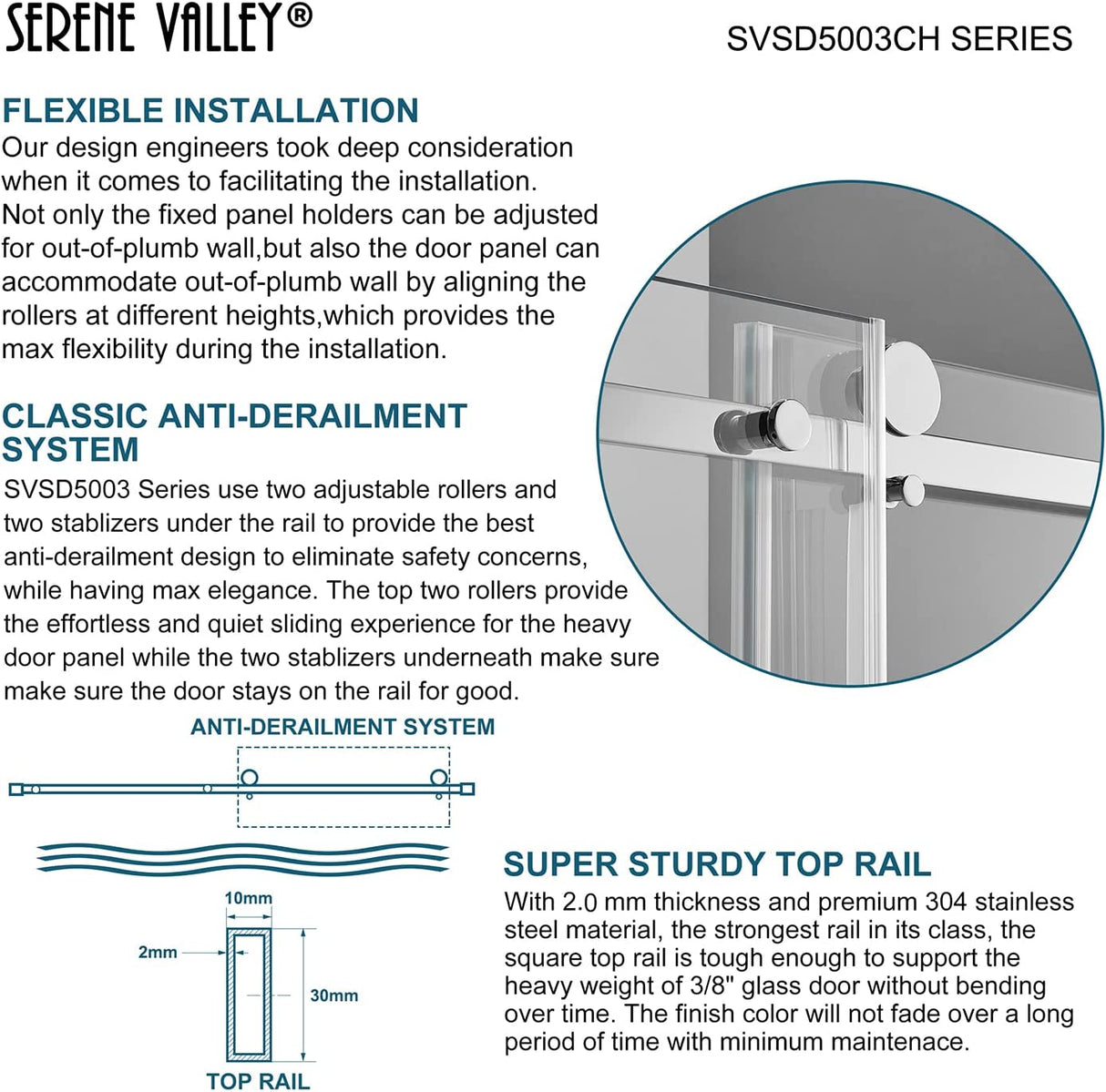 SERENE VALLEY®

SVSD5003CH SERIES

FLEXIBLE INSTALLATION

Our design engineers took deep consideration when it comes to facilitating the installation. Not only the fixed panel holders can be adjusted for out-of-plumb wall,but also the door panel can accommodate out-of-plumb wall by aligning the rollers at different heights,which provides the max flexibility during the installation.

CLASSIC ANTI-DERAILMENT SYSTEM

SVSD5003 Series use two adjustable rollers and two stablizers under the rail to provide the best anti-derailment design to eliminate safety concerns, while having max elegance. The top two rollers provide the effortless and quiet sliding experience for the heavy door panel while the two stablizers underneath make sure make sure the door stays on the rail for good.

ANTI-DERAILMENT SYSTEM

10mm

2mm

30mm

TOP RAIL

SUPER STURDY TOP RAIL

With 2.0 mm thickness and premium 304 stainless steel material, the strongest rail in its class, the square top rail is tough enough to support the heavy weight of 3/8" glass door without bending over time. The finish color will not fade over a long period of time with minimum maintenace.