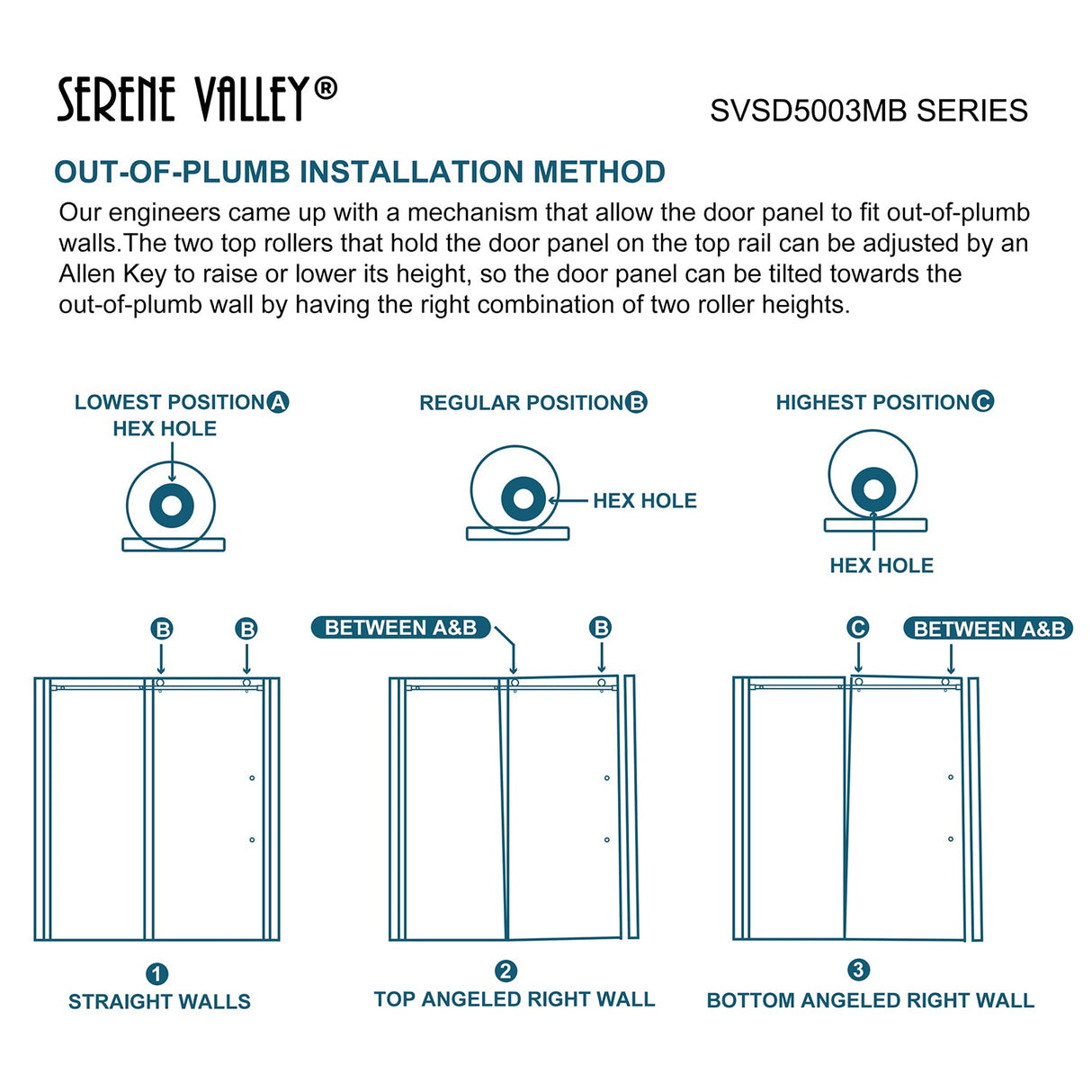 SERENE VALLEY®

SVSD5003MB SERIES

OUT-OF-PLUMB INSTALLATION METHOD

Our engineers came up with a mechanism that allow the door panel to fit out-of-plumb walls.The two top rollers that hold the door panel on the top rail can be adjusted by an Allen Key to raise or lower its height, so the door panel can be tilted towards the out-of-plumb wall by having the right combination of two roller heights.

LOWEST POSITION A
HEX HOLE

REGULAR POSITION B
HEX HOLE

HIGHEST POSITION C
HEX HOLE

B B

BETWEEN A&B B

C BETWEEN A&B

1
STRAIGHT WALLS

2
TOP ANGELED RIGHT WALL

3
BOTTOM ANGELED RIGHT WALL