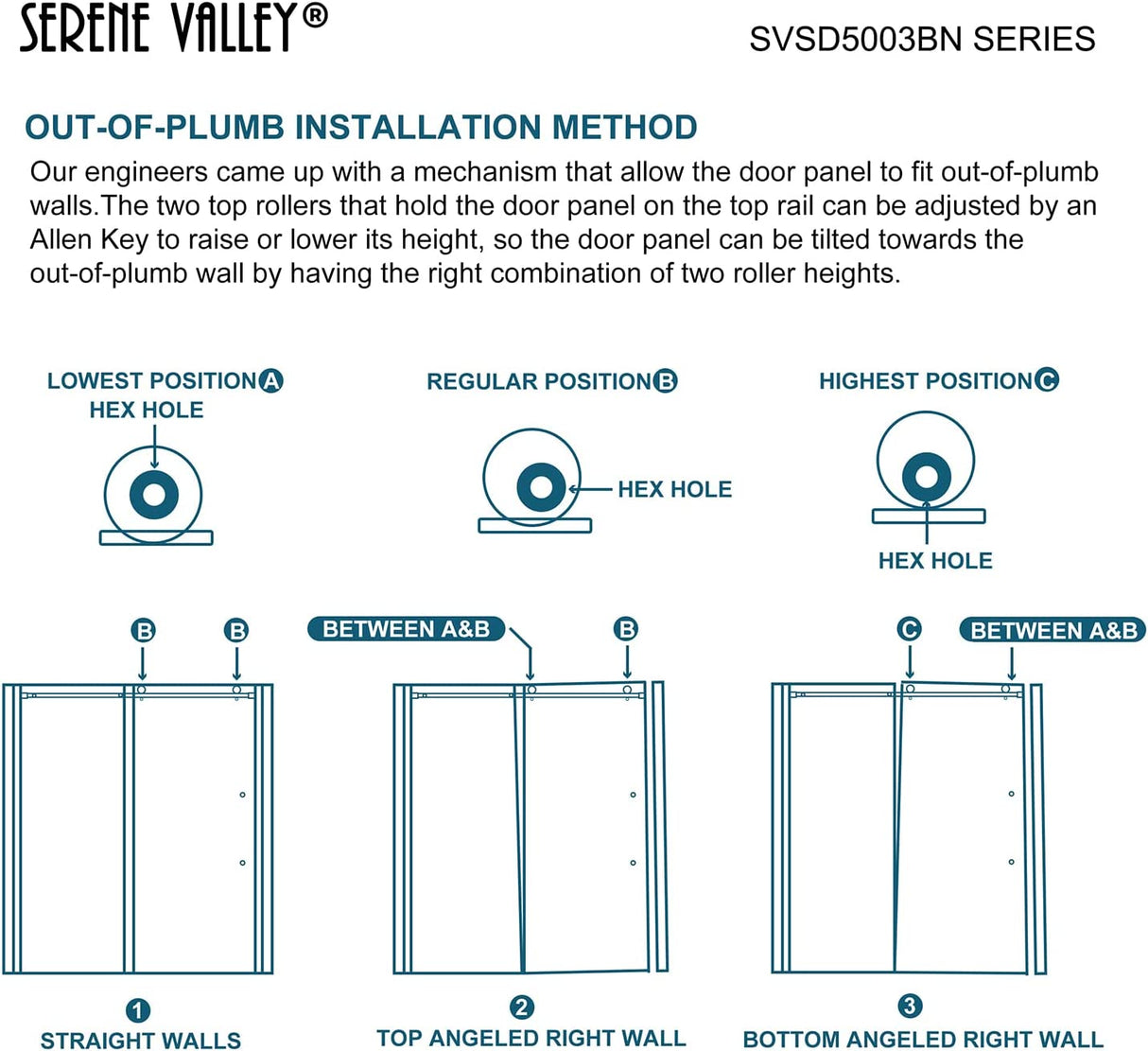 SERENE VALLEY®

SVSD5003BN SERIES

OUT-OF-PLUMB INSTALLATION METHOD

Our engineers came up with a mechanism that allow the door panel to fit out-of-plumb walls.The two top rollers that hold the door panel on the top rail can be adjusted by an Allen Key to raise or lower its height, so the door panel can be tilted towards the out-of-plumb wall by having the right combination of two roller heights.

LOWEST POSITION A
HEX HOLE

REGULAR POSITION B
HEX HOLE

HIGHEST POSITION C
HEX HOLE

B B

BETWEEN A&B B

C BETWEEN A&B

1
STRAIGHT WALLS

2
TOP ANGELED RIGHT WALL

3
BOTTOM ANGELED RIGHT WALL