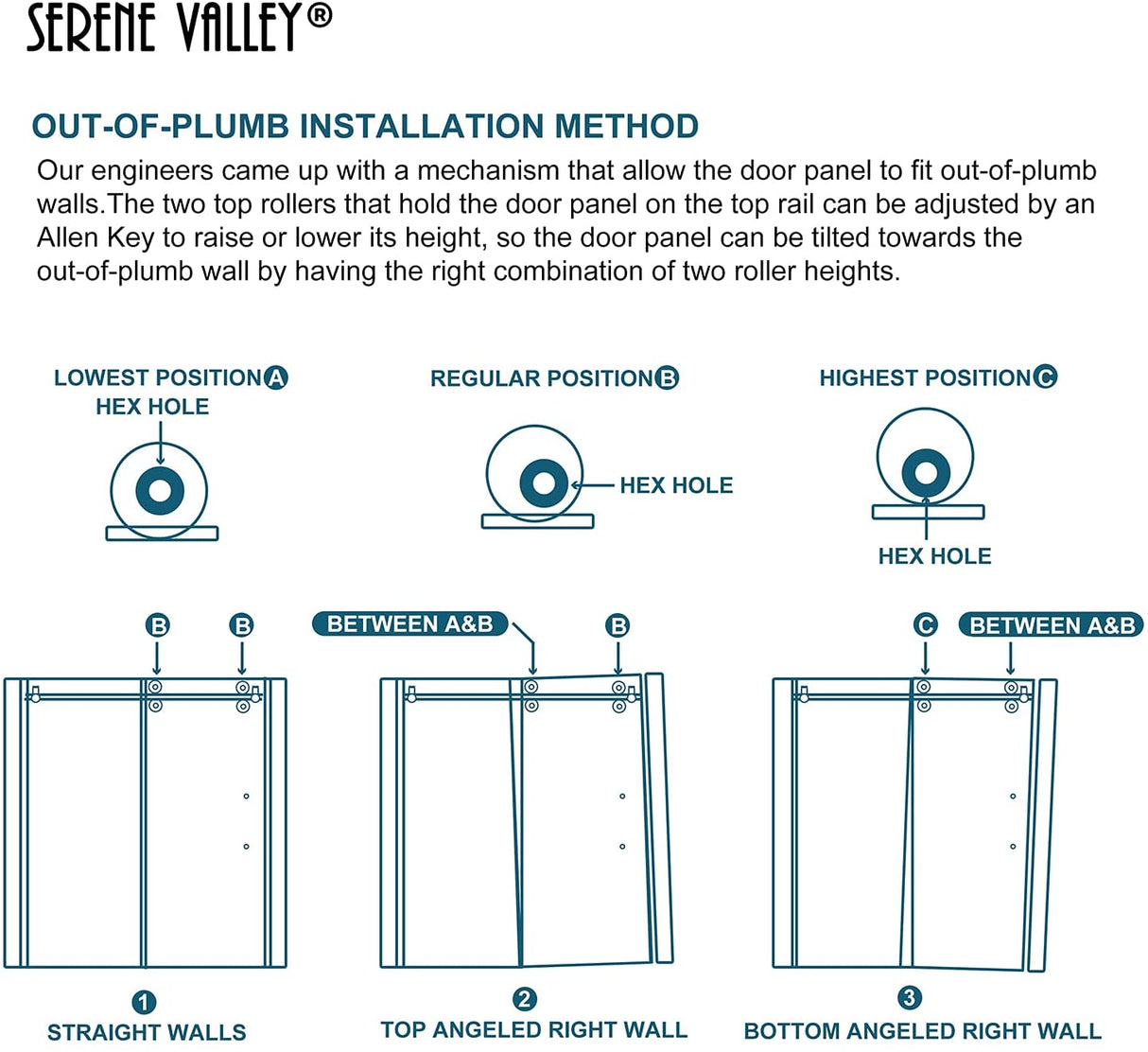 SERENE VALLEY®

OUT-OF-PLUMB INSTALLATION METHOD

Our engineers came up with a mechanism that allow the door panel to fit out-of-plumb walls.The two top rollers that hold the door panel on the top rail can be adjusted by an Allen Key to raise or lower its height, so the door panel can be tilted towards the out-of-plumb wall by having the right combination of two roller heights.

LOWEST POSITION A
HEX HOLE

REGULAR POSITION B
HEX HOLE

HIGHEST POSITION C
HEX HOLE

B B

BETWEEN A&B B

C BETWEEN A&B

1
STRAIGHT WALLS

2
TOP ANGELED RIGHT WALL

3
BOTTOM ANGELED RIGHT WALL