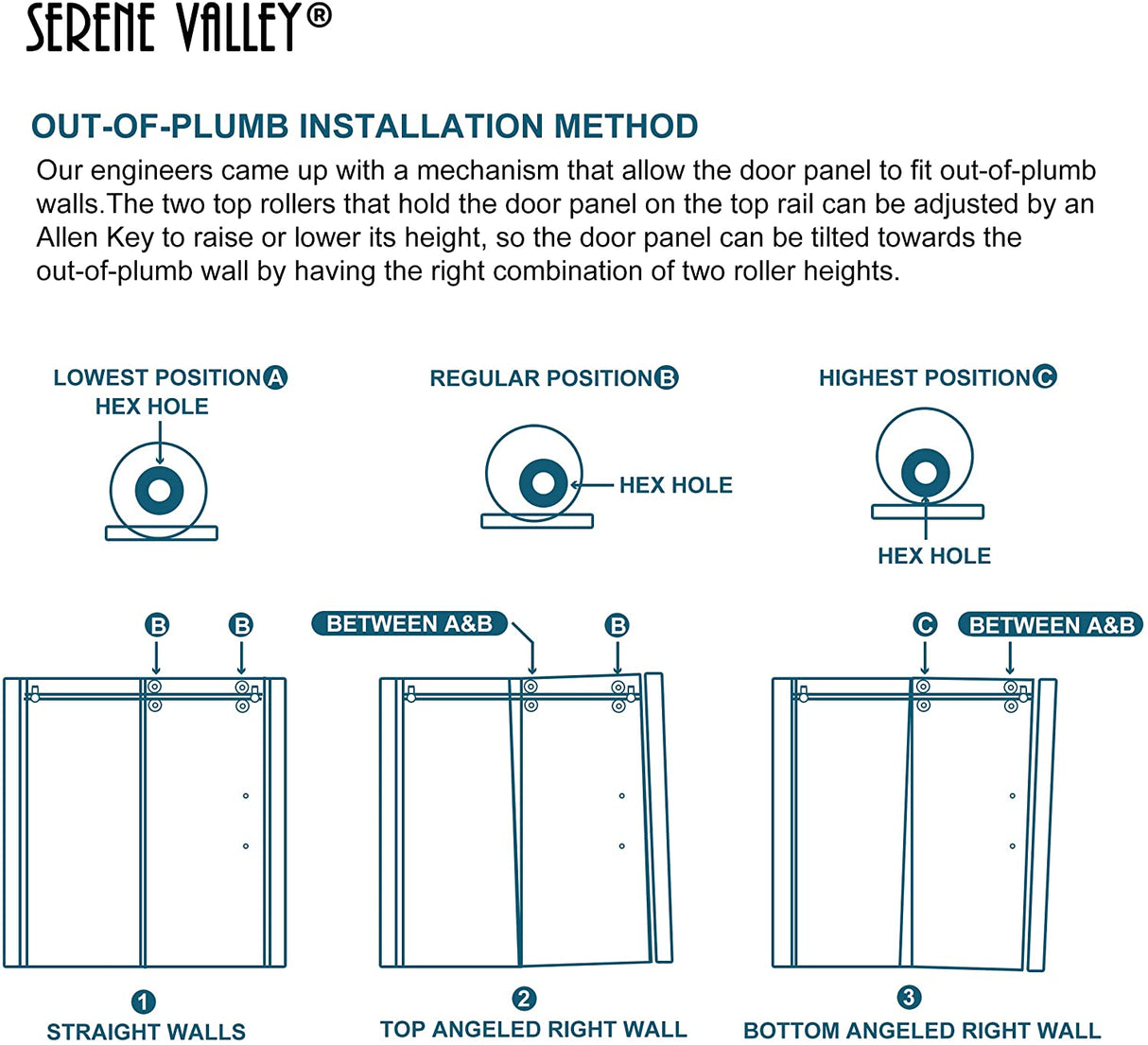 SERENE VALLEY®

OUT-OF-PLUMB INSTALLATION METHOD

Our engineers came up with a mechanism that allow the door panel to fit out-of-plumb walls.The two top rollers that hold the door panel on the top rail can be adjusted by an Allen Key to raise or lower its height, so the door panel can be tilted towards the out-of-plumb wall by having the right combination of two roller heights.

LOWEST POSITION A
HEX HOLE

REGULAR POSITION B
HEX HOLE

HIGHEST POSITION C
HEX HOLE

B B

BETWEEN A&B B

C BETWEEN A&B

1
STRAIGHT WALLS

2
TOP ANGELED RIGHT WALL

3
BOTTOM ANGELED RIGHT WALL