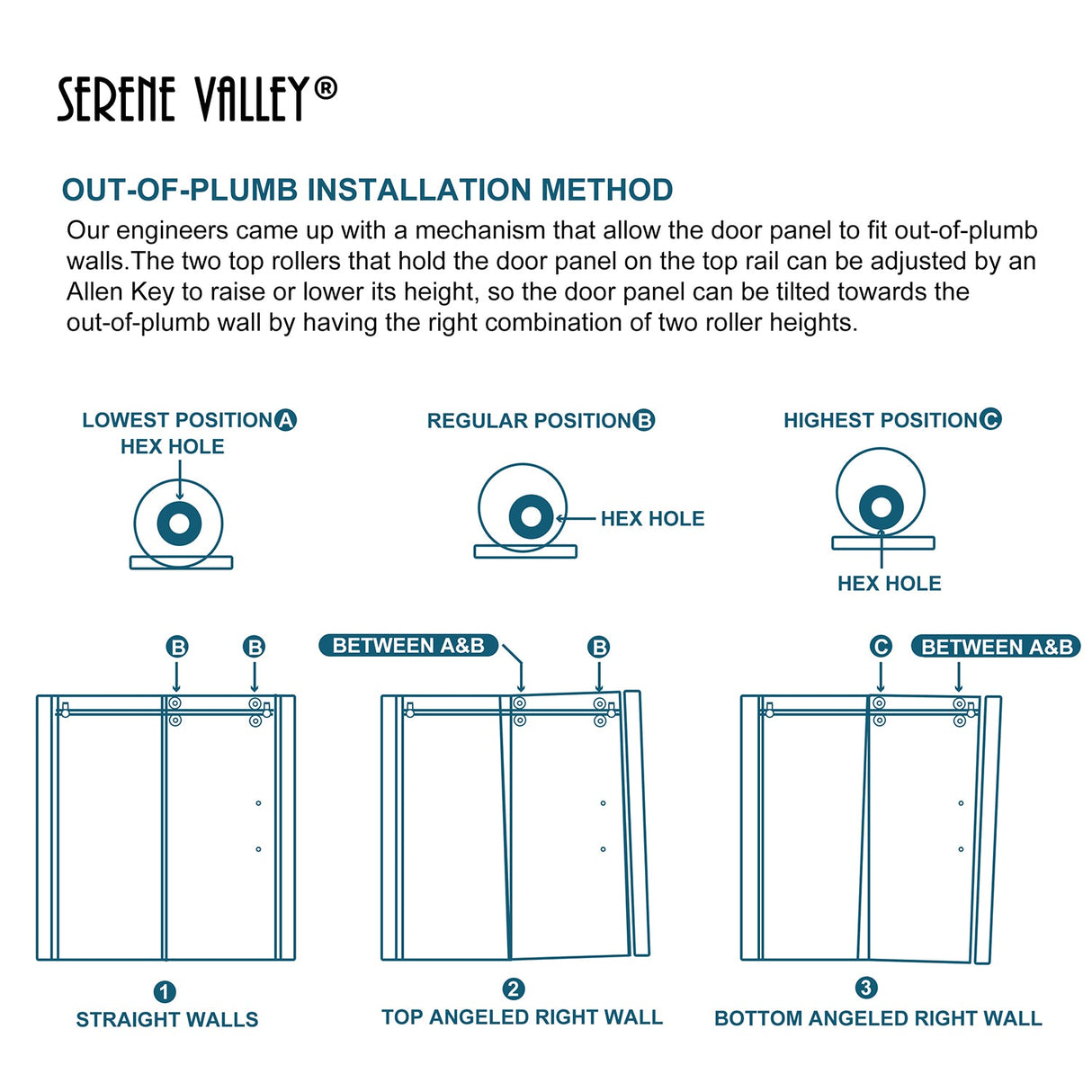 SERENE VALLEY®

OUT-OF-PLUMB INSTALLATION METHOD

Our engineers came up with a mechanism that allow the door panel to fit out-of-plumb walls.The two top rollers that hold the door panel on the top rail can be adjusted by an Allen Key to raise or lower its height, so the door panel can be tilted towards the out-of-plumb wall by having the right combination of two roller heights.

LOWEST POSITION A
HEX HOLE

REGULAR POSITION B
HEX HOLE

HIGHEST POSITION C
HEX HOLE

B B

BETWEEN A&B B

C BETWEEN A&B

1
STRAIGHT WALLS

2
TOP ANGELED RIGHT WALL

3
BOTTOM ANGELED RIGHT WALL