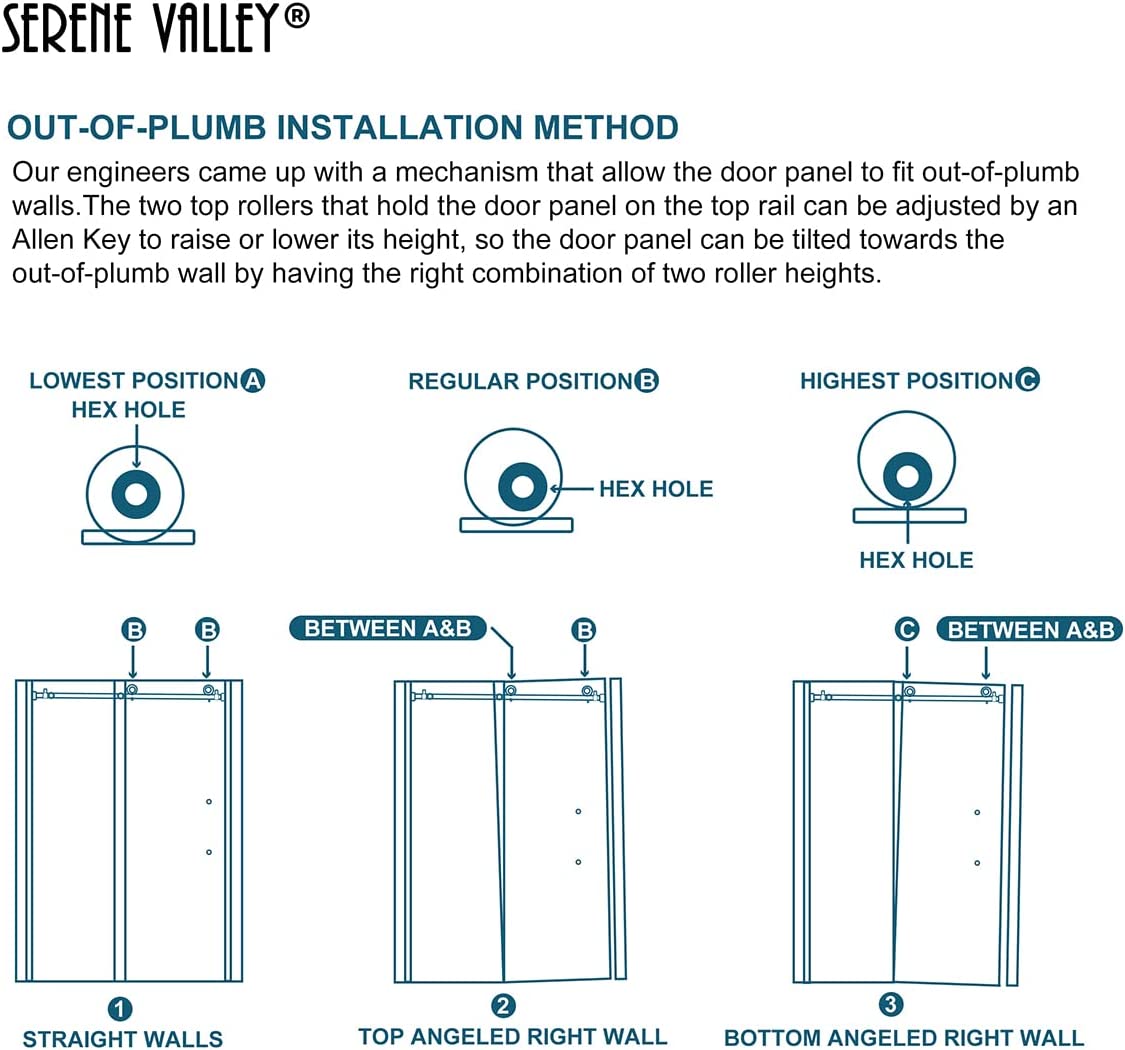 SERENE VALLEY®

OUT-OF-PLUMB INSTALLATION METHOD

Our engineers came up with a mechanism that allow the door panel to fit out-of-plumb walls.The two top rollers that hold the door panel on the top rail can be adjusted by an Allen Key to raise or lower its height, so the door panel can be tilted towards the out-of-plumb wall by having the right combination of two roller heights.

LOWEST POSITION A
HEX HOLE

REGULAR POSITION B
HEX HOLE

HIGHEST POSITION C
HEX HOLE

B B

BETWEEN A&B B

C BETWEEN A&B

1
STRAIGHT WALLS

2
TOP ANGELED RIGHT WALL

3
BOTTOM ANGELED RIGHT WALL