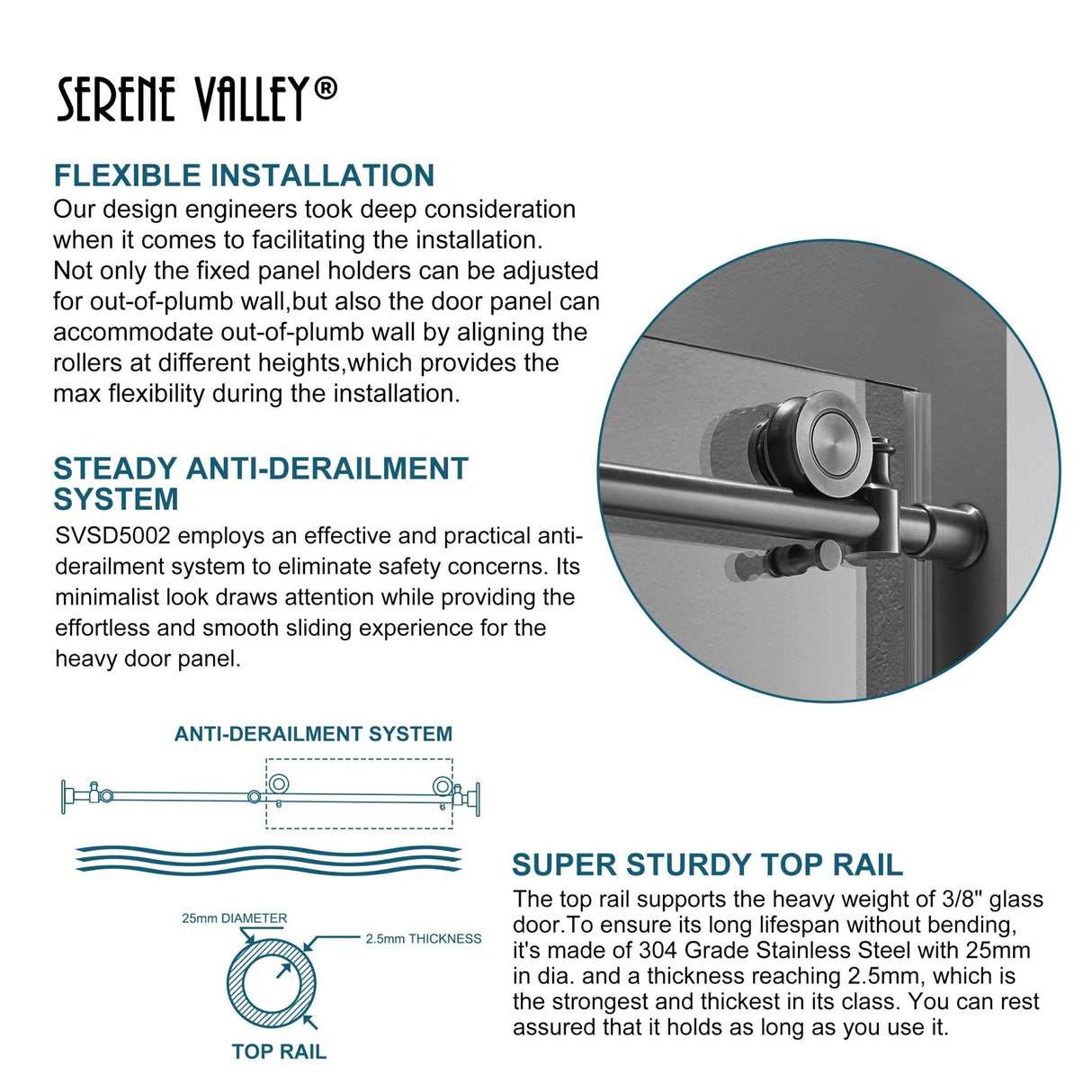 SERENE VALLEY®

FLEXIBLE INSTALLATION
Our design engineers took deep consideration when it comes to facilitating the installation. Not only the fixed panel holders can be adjusted for out-of-plumb wall,but also the door panel can accommodate out-of-plumb wall by aligning the rollers at different heights,which provides the max flexibility during the installation.

STEADY ANTI-DERAILMENT SYSTEM
SVSD5002 employs an effective and practical anti-derailment system to eliminate safety concerns. Its minimalist look draws attention while providing the effortless and smooth sliding experience for the heavy door panel.

ANTI-DERAILMENT SYSTEM

25mm DIAMETER
2.5mm THICKNESS
TOP RAIL

SUPER STURDY TOP RAIL
The top rail supports the heavy weight of 3/8" glass door.To ensure its long lifespan without bending, it's made of 304 Grade Stainless Steel with 25mm in dia. and a thickness reaching 2.5mm, which is the strongest and thickest in its class. You can rest assured that it holds as long as you use it.