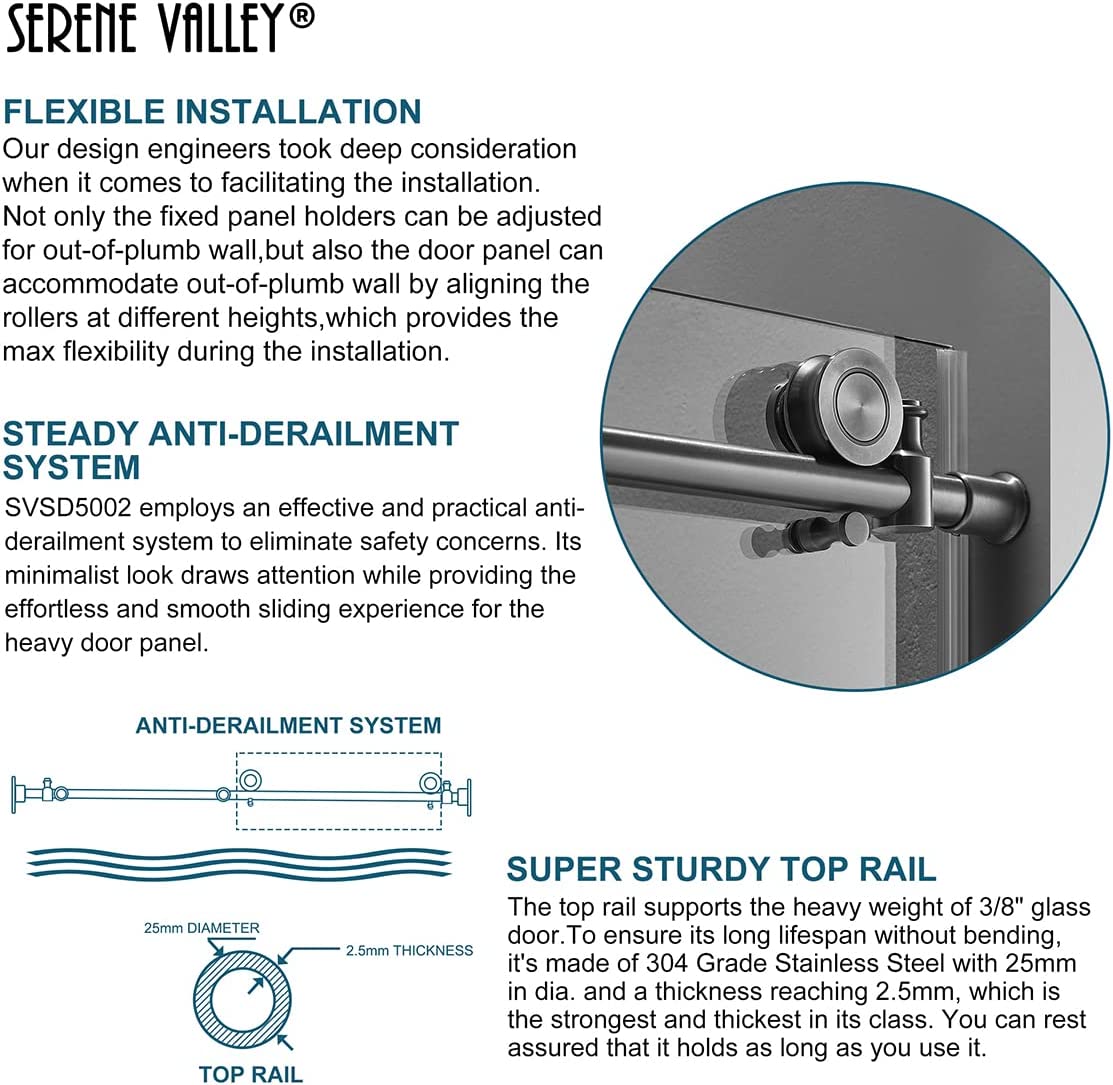 SERENE VALLEY®

FLEXIBLE INSTALLATION
Our design engineers took deep consideration when it comes to facilitating the installation. Not only the fixed panel holders can be adjusted for out-of-plumb wall,but also the door panel can accommodate out-of-plumb wall by aligning the rollers at different heights,which provides the max flexibility during the installation.

STEADY ANTI-DERAILMENT SYSTEM
SVSD5002 employs an effective and practical anti-derailment system to eliminate safety concerns. Its minimalist look draws attention while providing the effortless and smooth sliding experience for the heavy door panel.

ANTI-DERAILMENT SYSTEM

25mm DIAMETER
2.5mm THICKNESS
TOP RAIL

SUPER STURDY TOP RAIL
The top rail supports the heavy weight of 3/8" glass door.To ensure its long lifespan without bending, it's made of 304 Grade Stainless Steel with 25mm in dia. and a thickness reaching 2.5mm, which is the strongest and thickest in its class. You can rest assured that it holds as long as you use it.