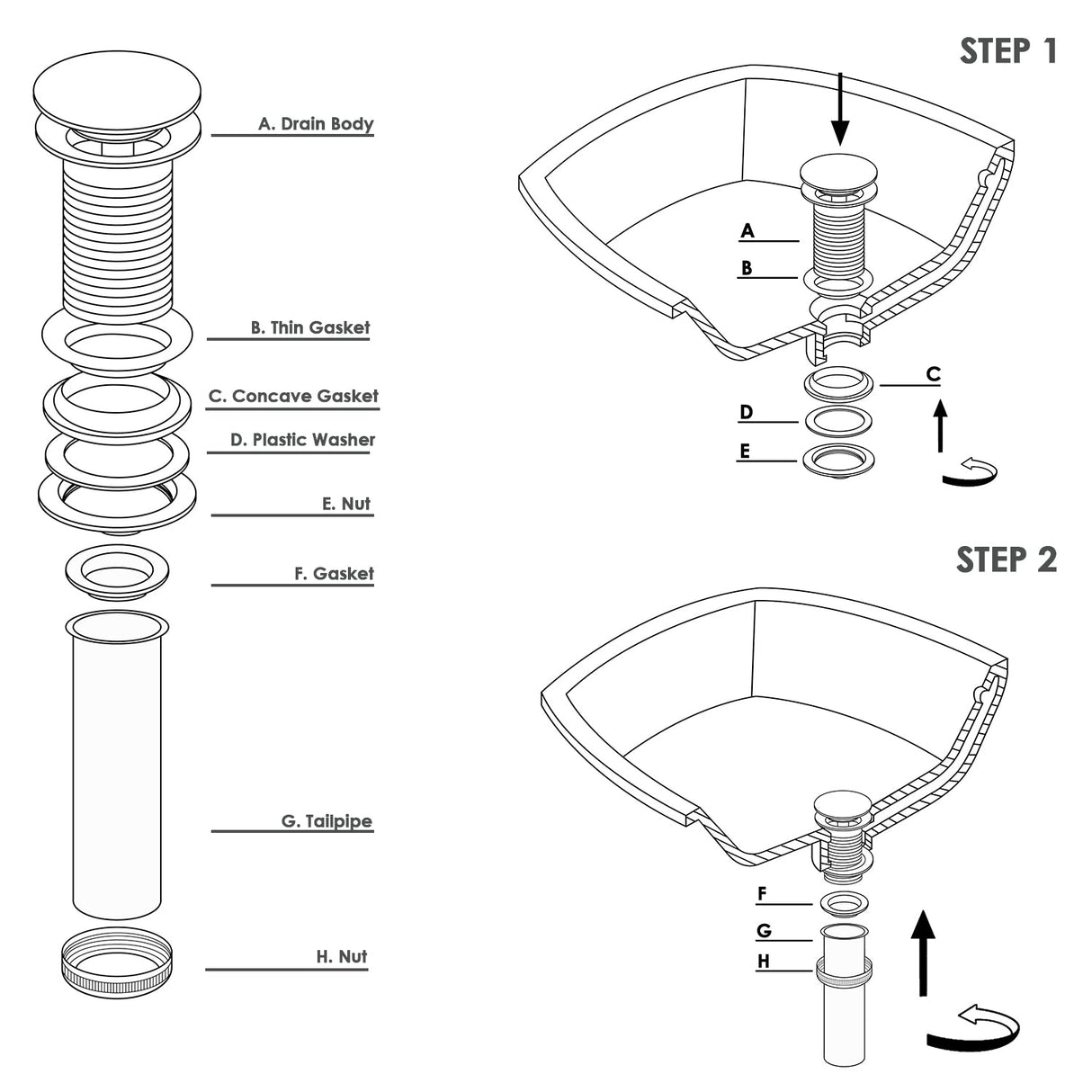 A. Drain Body
B. Thin Gasket
C. Concave Gasket
D. Plastic Washer
E. Nut
F. Gasket
G. Tailpipe
H. Nut

STEP 1
A
B
C
D
E

STEP 2
F
G
H