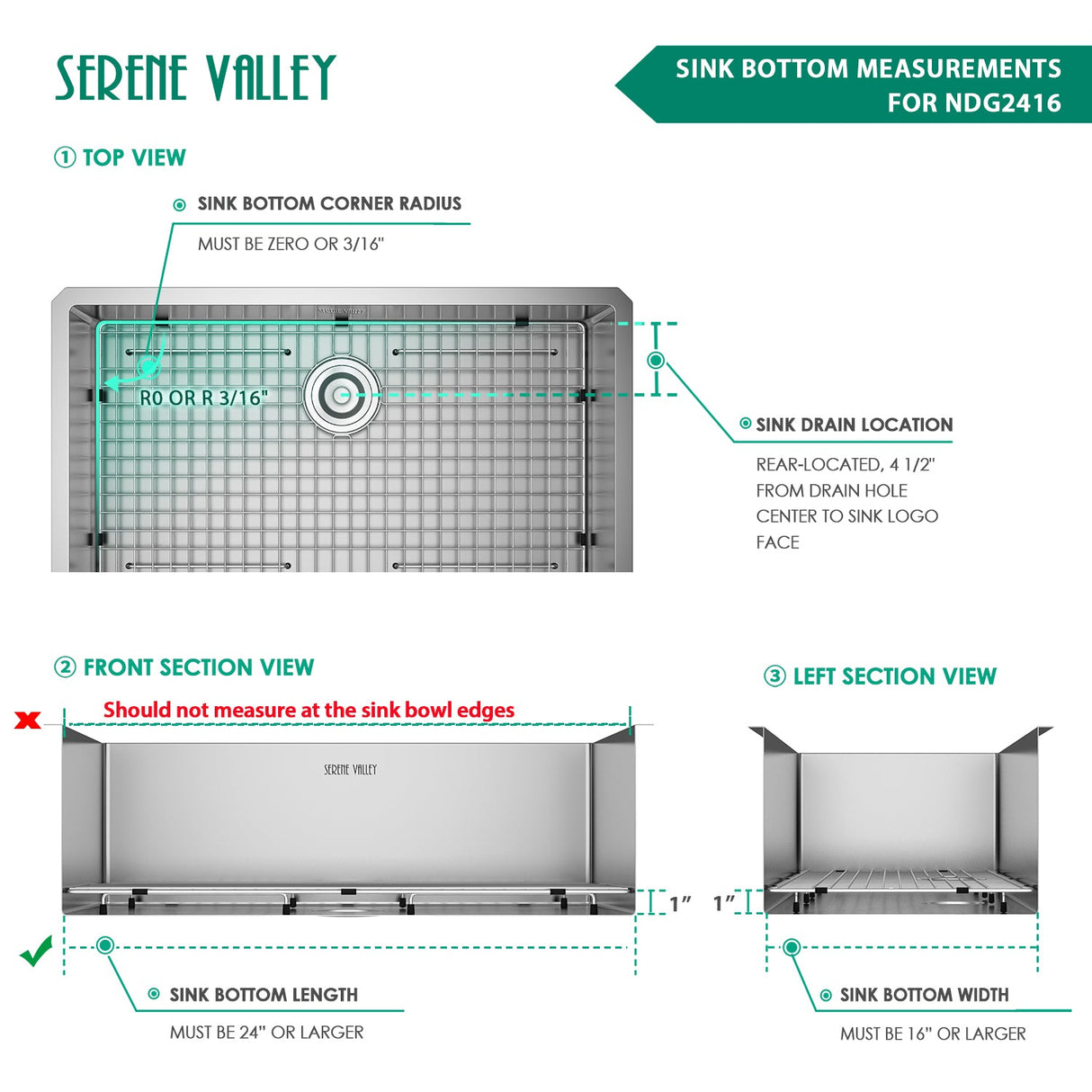 SERENE VALLEY

SINK BOTTOM MEASUREMENTS FOR NDG2416

① TOP VIEW

SINK BOTTOM CORNER RADIUS

MUST BE ZERO OR 3/16"

SERENE VALLEY

R0 OR R 3/16"

SINK DRAIN LOCATION

REAR-LOCATED, 4 1/2" FROM DRAIN HOLE CENTER TO SINK LOGO FACE

② FRONT SECTION VIEW

Should not measure at the sink bowl edges

SERENE VALLEY

1"

SINK BOTTOM LENGTH

MUST BE 24" OR LARGER

③ LEFT SECTION VIEW

1"

SINK BOTTOM WIDTH

MUST BE 16" OR LARGER