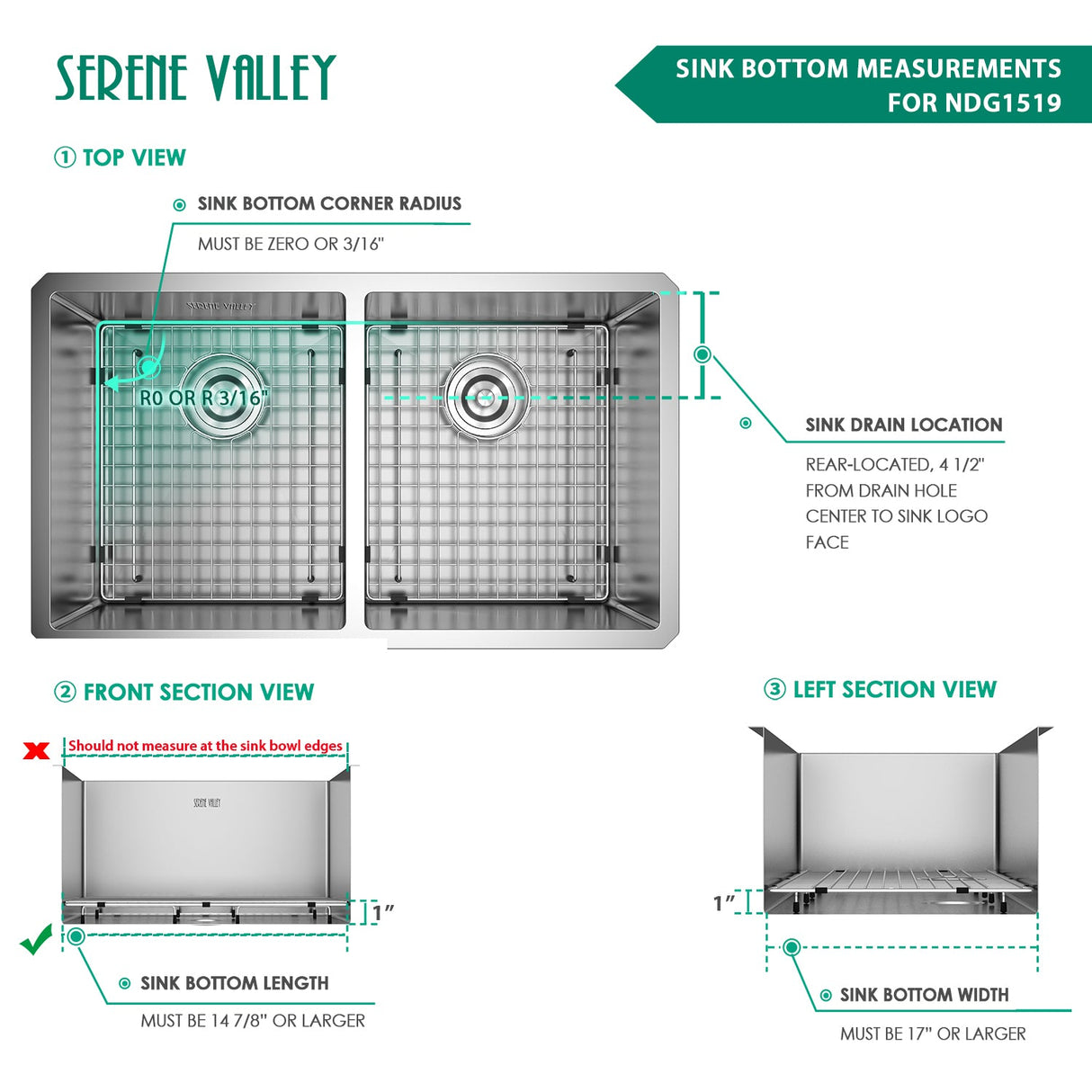 SERENE VALLEY

SINK BOTTOM MEASUREMENTS FOR NDG1519

① TOP VIEW

SINK BOTTOM CORNER RADIUS

MUST BE ZERO OR 3/16"

SERENE VALLEY

R0 OR R 3/16"

SINK DRAIN LOCATION

REAR-LOCATED, 4 1/2" FROM DRAIN HOLE CENTER TO SINK LOGO FACE

② FRONT SECTION VIEW

Should not measure at the sink bowl edges

SERENE VALLEY

1"

SINK BOTTOM LENGTH

MUST BE 14 7/8" OR LARGER

③ LEFT SECTION VIEW

1"

SINK BOTTOM WIDTH

MUST BE 17" OR LARGER