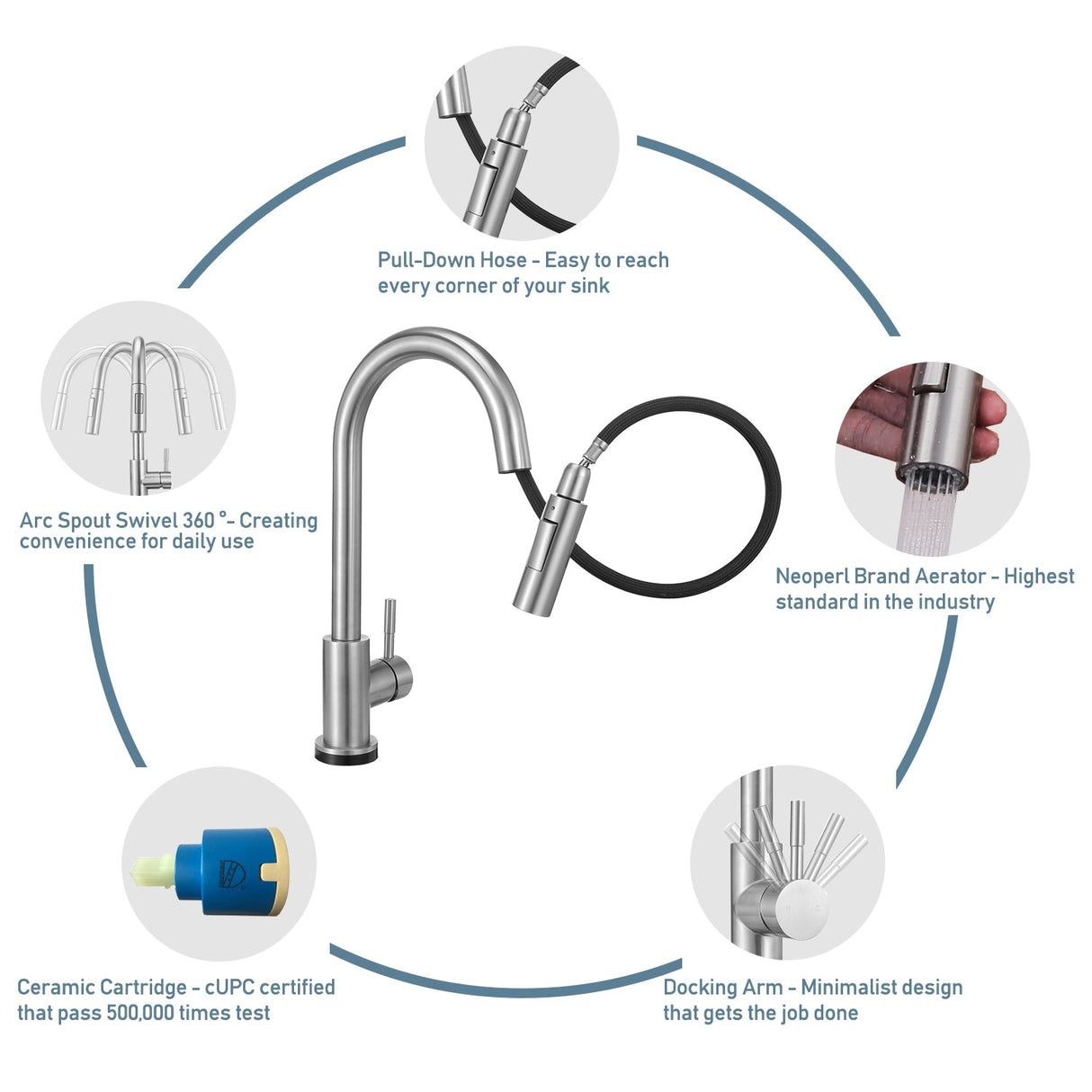 Pull-Down Hose - Easy to reach every corner of your sink

Arc Spout Swivel 360 °- Creating convenience for daily use

Neoperl Brand Aerator - Highest standard in the industry

Ceramic Cartridge - cUPC certified that pass 500,000 times test

Docking Arm - Minimalist design that gets the job done